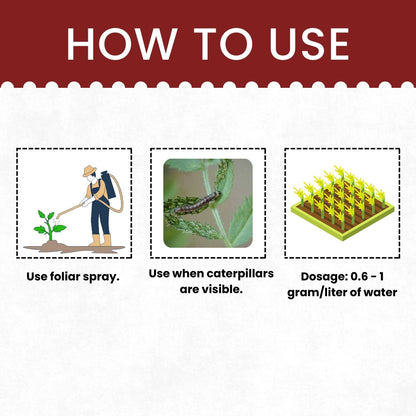 HOW TO USE

Use foliar spray.

Use when caterpillars are visible.

Dosage: 0.6 - 1 gram/liter of water