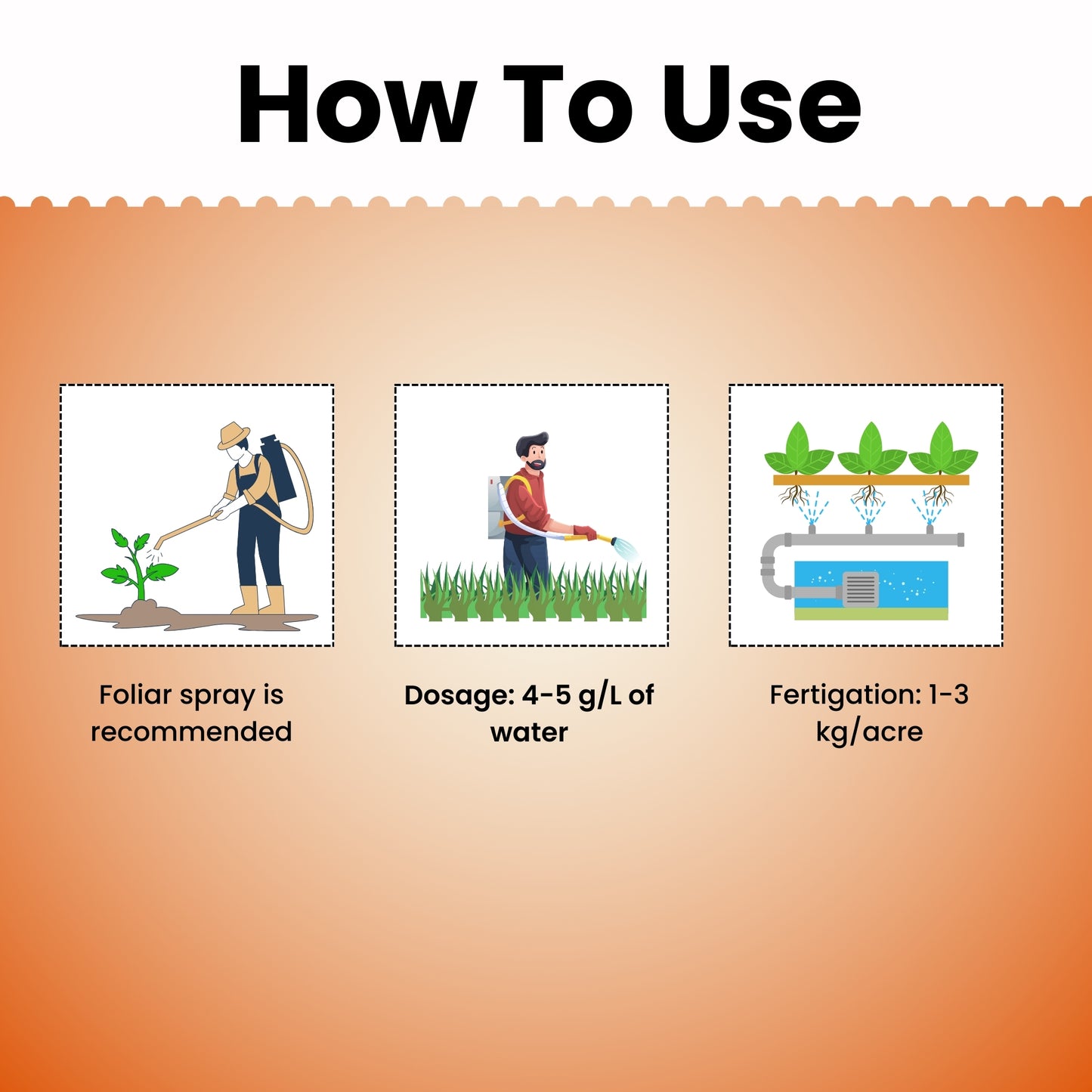 How To Use

Foliar spray is recommended

Dosage: 4-5 g/L of water

Fertigation: 1-3 kg/acre