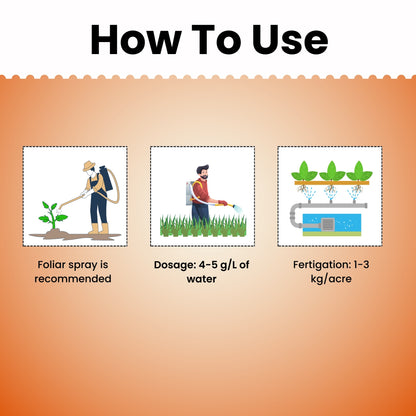 How To Use

Foliar spray is recommended

Dosage: 4-5 g/L of water

Fertigation: 1-3 kg/acre