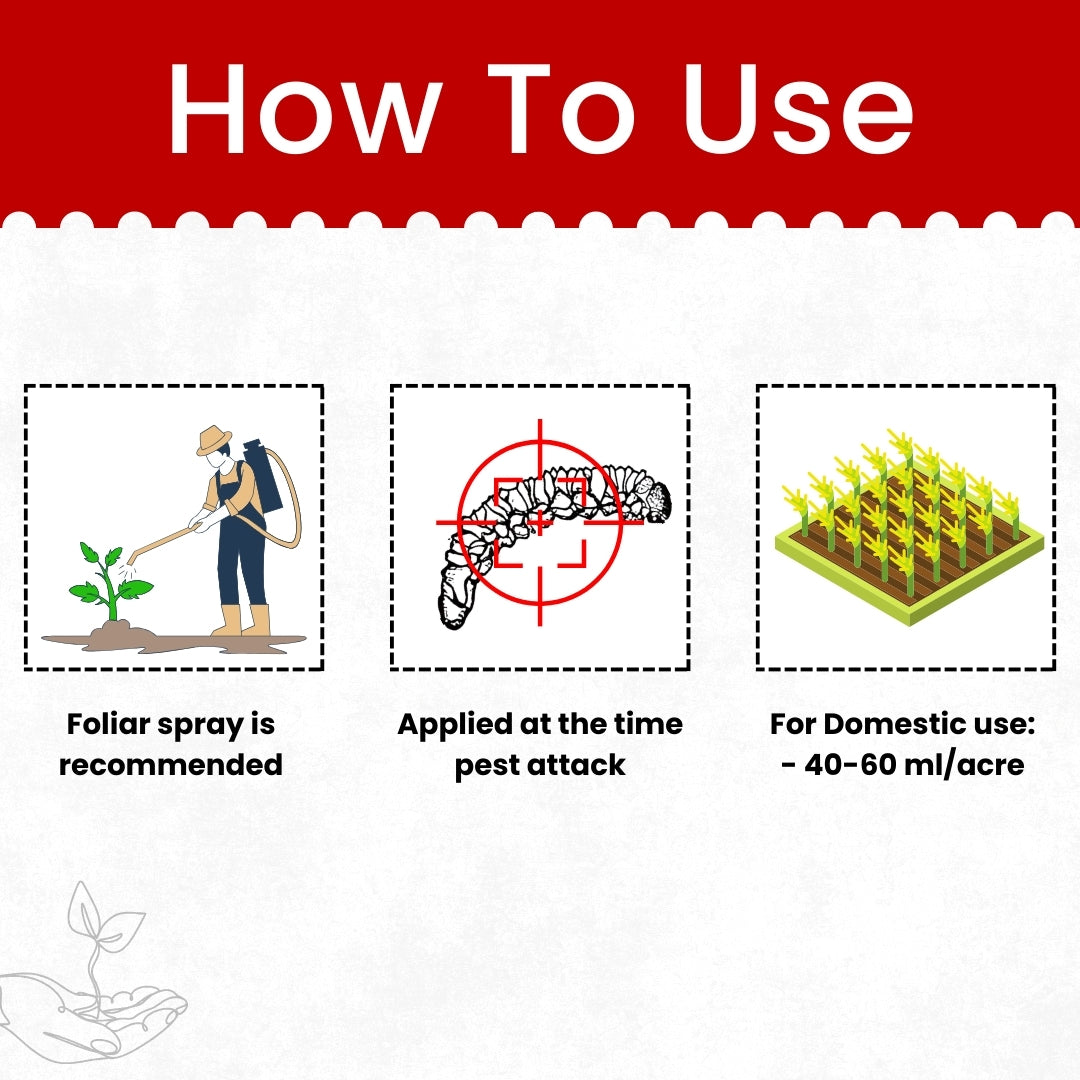 How To Use

Foliar spray is recommended

Applied at the time pest attack

For Domestic use:
- 40-60 ml/acre